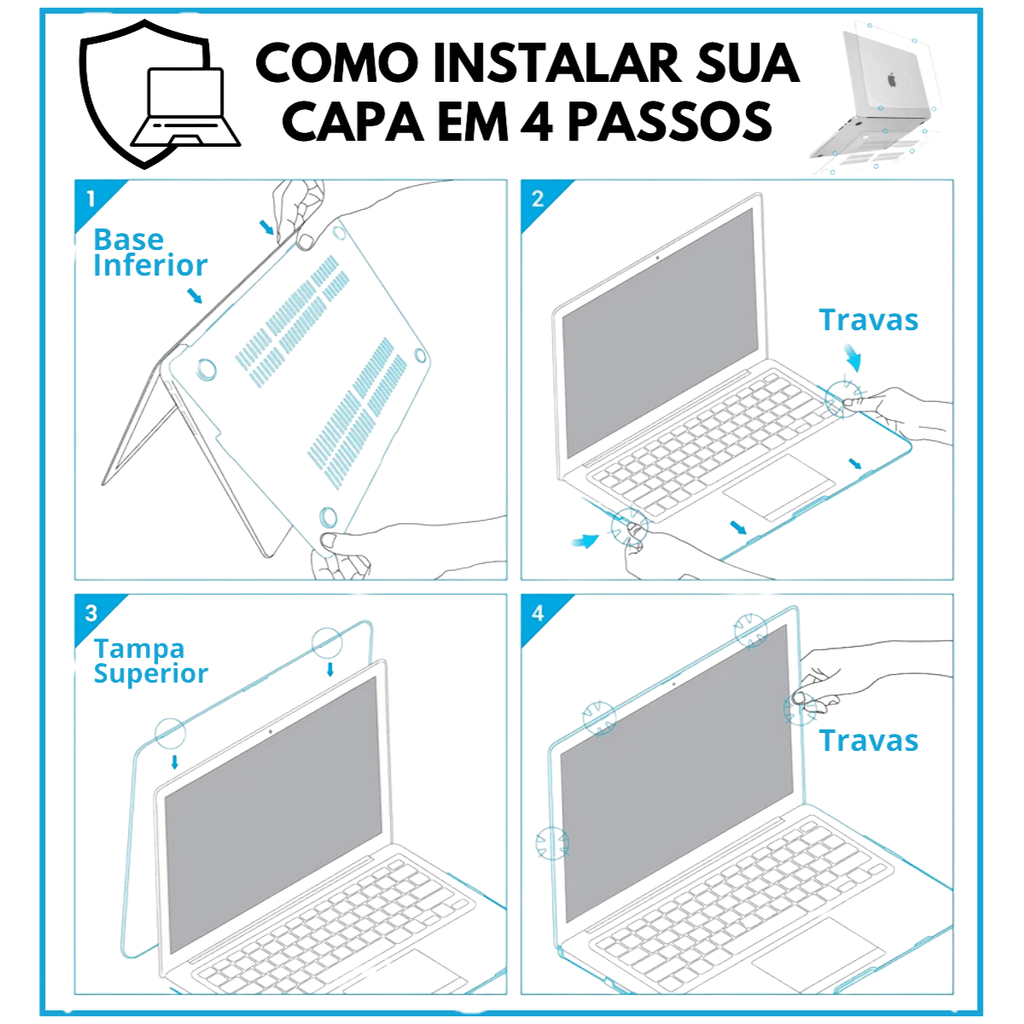 COMO INSTALAR SUA CAPA EM 4 PASSOS

1
Base Inferior

2
Travas

3
Tampa Superior

4
Travas