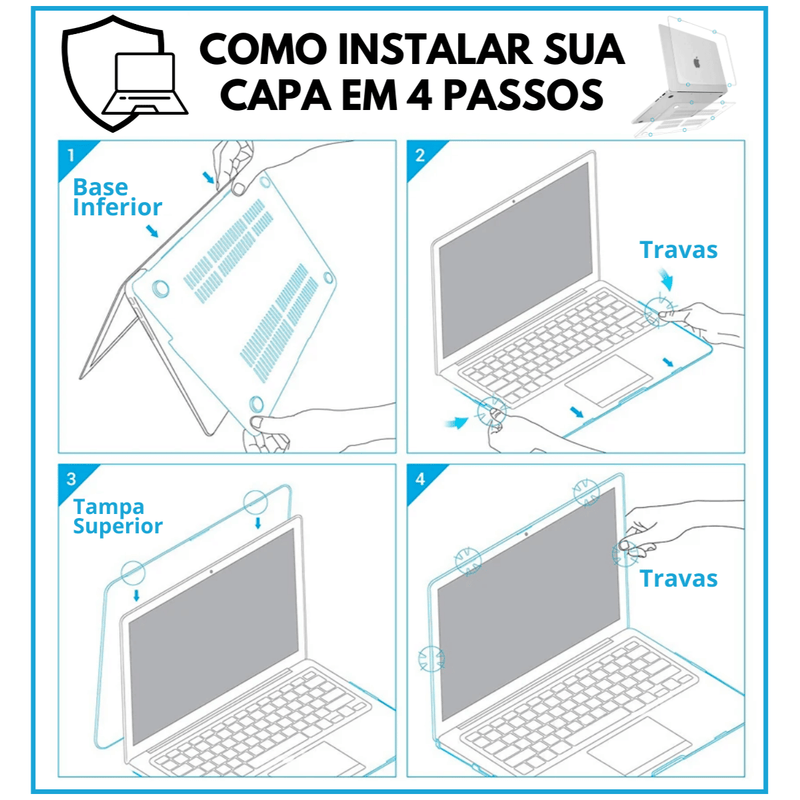 COMO INSTALAR SUA CAPA EM 4 PASSOS

1
Base Inferior

2
Travas

3
Tampa Superior

4
Travas